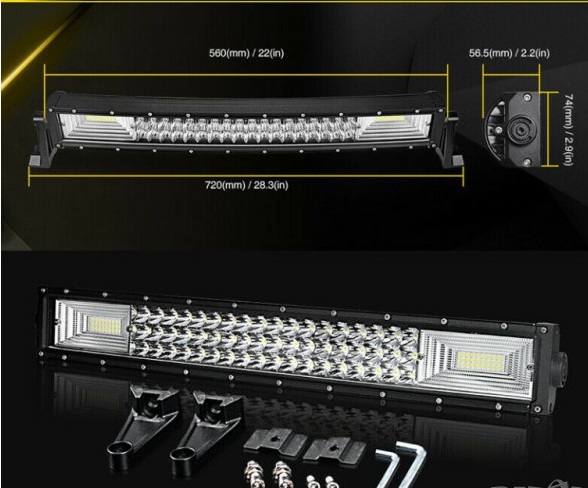 560(mm) / 22(in)

56.5(mm) / 2.2(in)

74(mm) / 2.9(in)

720(mm) / 28.3(in)